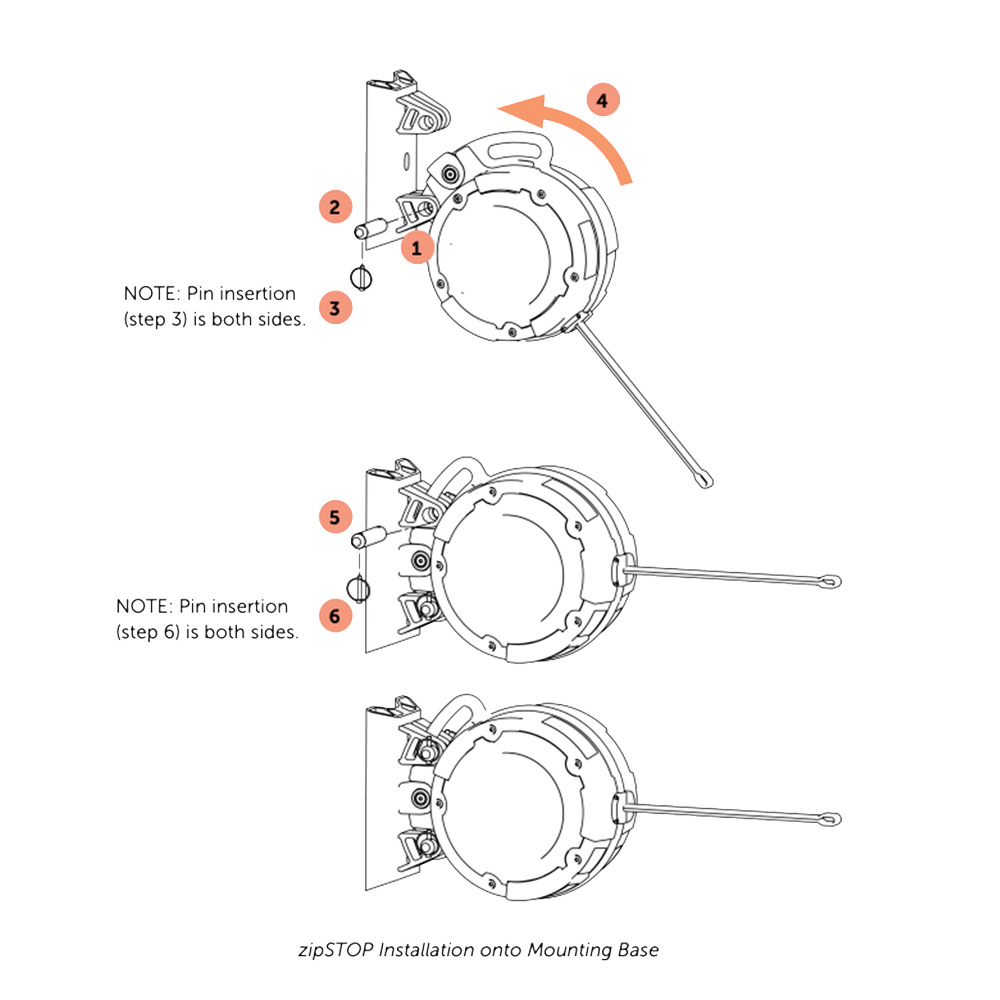 4

2

1

NOTE: Pin insertion (step 3) is both sides.

3

5

NOTE: Pin insertion (step 6) is both sides.

6

zipSTOP Installation onto Mounting Base